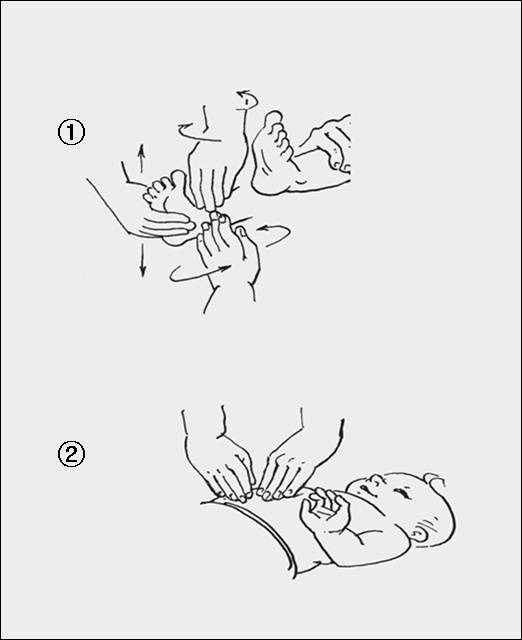 ①

②