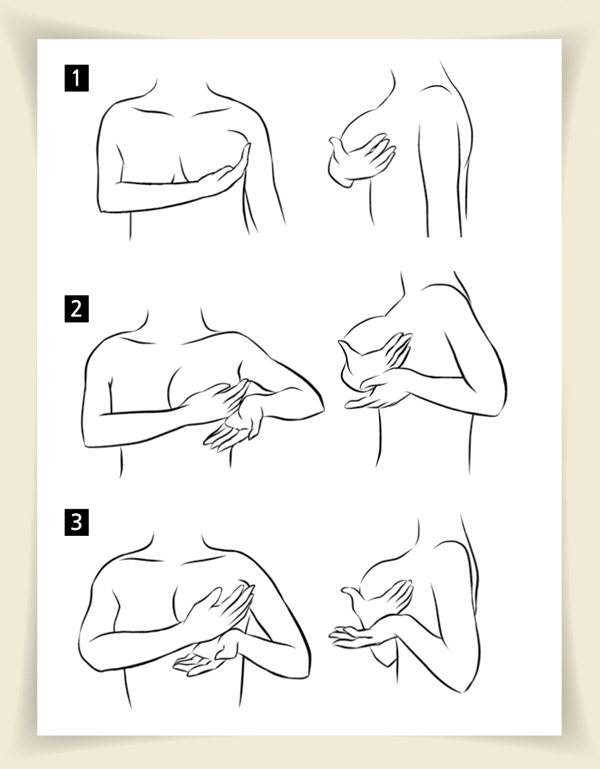 1

2

3