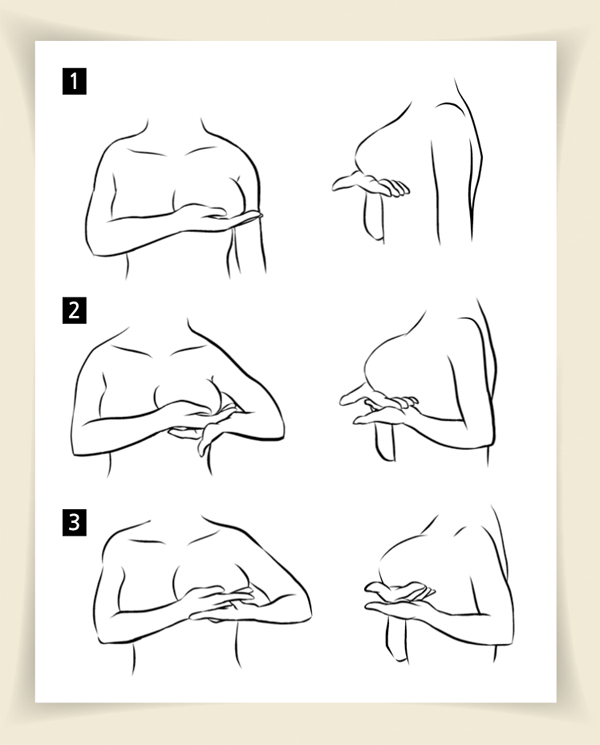 1

2

3